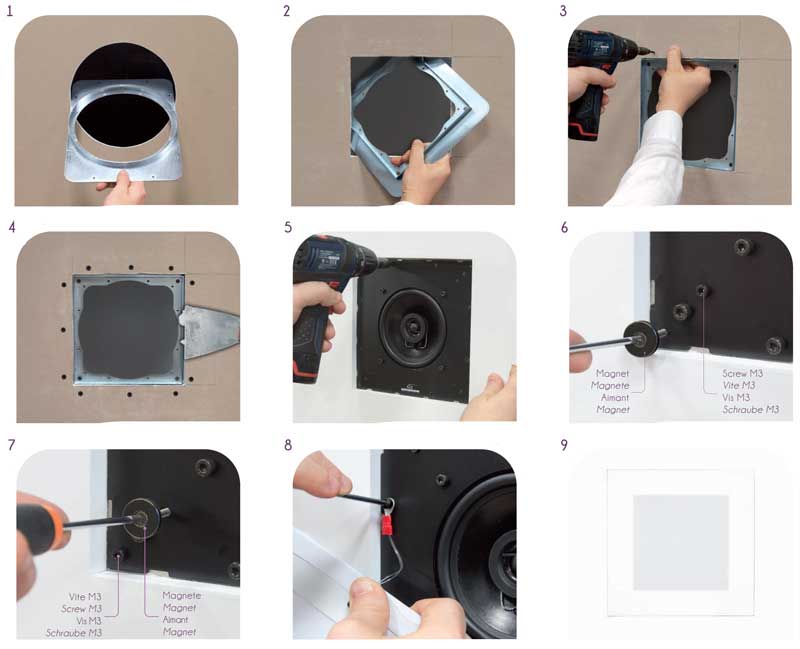 1

2

3

4

5

6

Magnet
Magnete
Aimant
Magnet

Screw M3
Vite M3
Vis M3
Schraube M3

7

Vite M3
Screw M3
Vis M3
Schraube M3

Magnete
Magnet
Aimant
Magnet

8

9